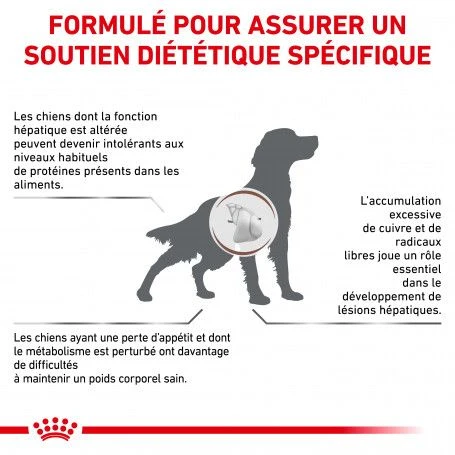 FORMULÉ POUR ASSURER UN SOUTIEN DIÉTÉTIQUE SPÉCIFIQUE

Les chiens dont la fonction hépatique est altérée peuvent devenir intolérants aux niveaux habituels de protéines présents dans les aliments.

L'accumulation excessive de cuivre et de radicaux libres joue un rôle essentiel dans le développement de lésions hépatiques.

Les chiens ayant une perte d'appétit et dont le métabolisme est perturbé ont davantage de difficultés à maintenir un poids corporel sain.